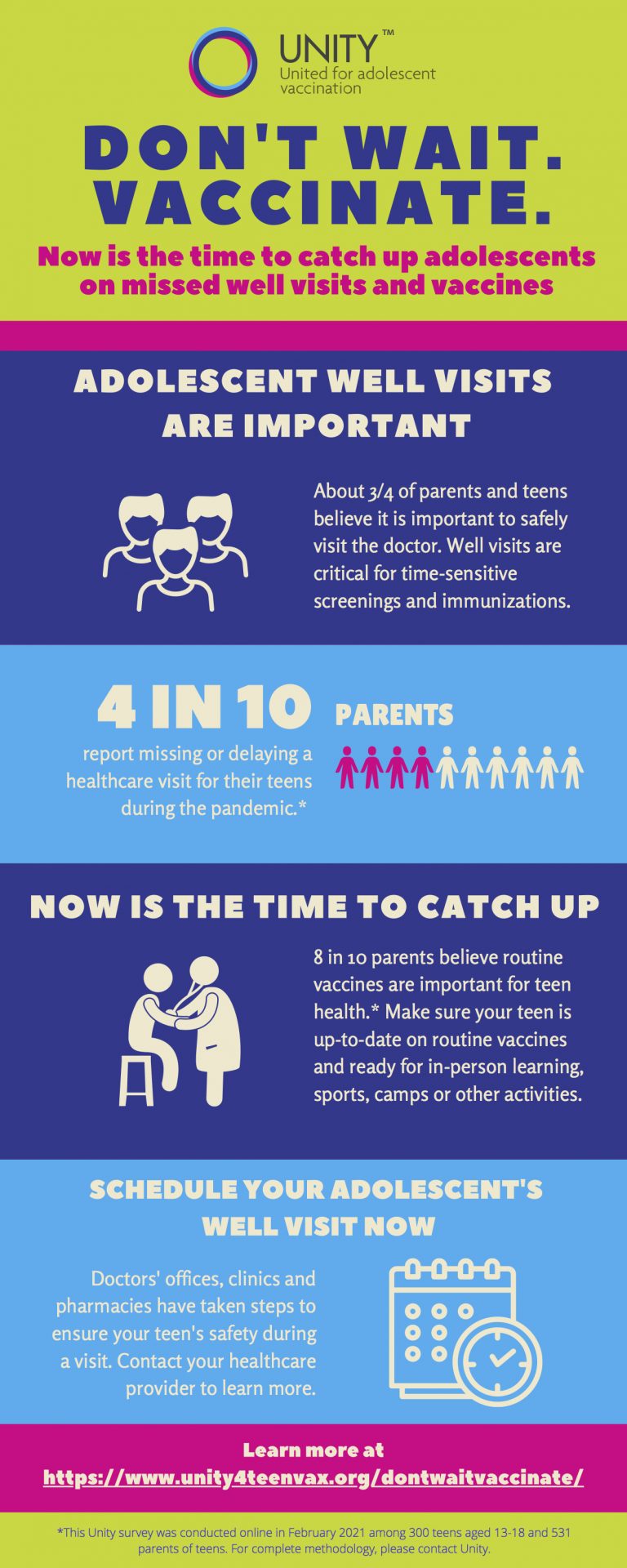 UNITY™
United for adolescent vaccination

DON'T WAIT. VACCINATE.

Now is the time to catch up adolescents on missed well visits and vaccines

ADOLESCENT WELL VISITS ARE IMPORTANT

About 3/4 of parents and teens believe it is important to safely visit the doctor. Well visits are critical for time-sensitive screenings and immunizations.

4 IN 10 PARENTS

report missing or delaying a healthcare visit for their teens during the pandemic.*

NOW IS THE TIME TO CATCH UP

8 in 10 parents believe routine vaccines are important for teen health.* Make sure your teen is up-to-date on routine vaccines and ready for in-person learning, sports, camps or other activities.

SCHEDULE YOUR ADOLESCENT'S WELL VISIT NOW

Doctors' offices, clinics and pharmacies have taken steps to ensure your teen's safety during a visit. Contact your healthcare provider to learn more.

Learn more at
https://www.unity4teenvax.org/dontwaitvaccinate/

*This Unity survey was conducted online in February 2021 among 300 teens aged 13-18 and 531 parents of teens. For complete methodology, please contact Unity.