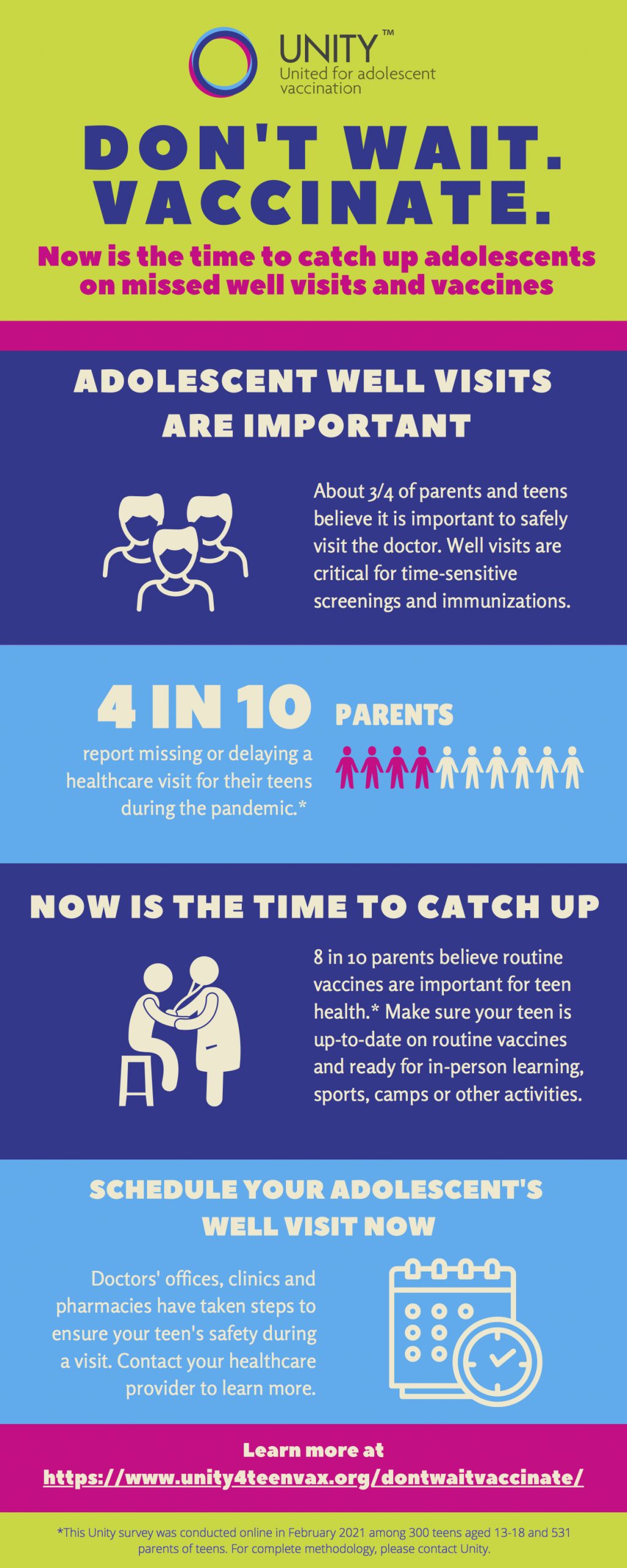 UNITY™
United for adolescent vaccination

DON'T WAIT. VACCINATE.

Now is the time to catch up adolescents on missed well visits and vaccines

ADOLESCENT WELL VISITS ARE IMPORTANT

About 3/4 of parents and teens believe it is important to safely visit the doctor. Well visits are critical for time-sensitive screenings and immunizations.

4 IN 10 PARENTS

report missing or delaying a healthcare visit for their teens during the pandemic.*

NOW IS THE TIME TO CATCH UP

8 in 10 parents believe routine vaccines are important for teen health.* Make sure your teen is up-to-date on routine vaccines and ready for in-person learning, sports, camps or other activities.

SCHEDULE YOUR ADOLESCENT'S WELL VISIT NOW

Doctors' offices, clinics and pharmacies have taken steps to ensure your teen's safety during a visit. Contact your healthcare provider to learn more.

Learn more at
https://www.unity4teenvax.org/dontwaitvaccinate/

*This Unity survey was conducted online in February 2021 among 300 teens aged 13-18 and 531 parents of teens. For complete methodology, please contact Unity.